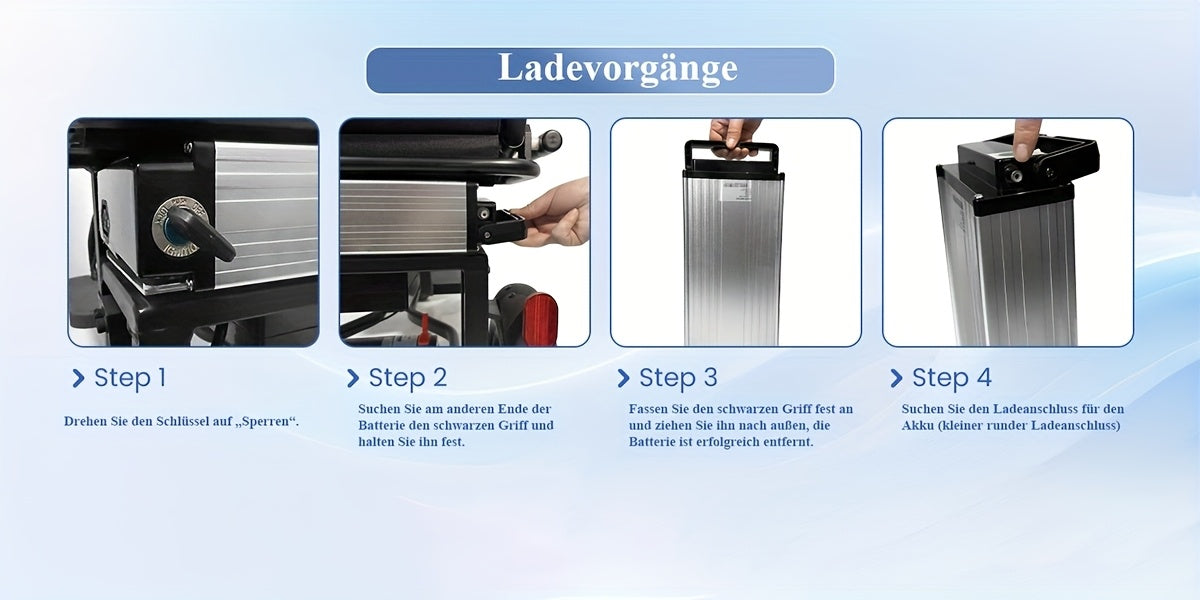 Ladevorgänge

Step 1

Drehen Sie den Schlüssel auf „Sperren“.

Step 2

Suchen Sie am anderen Ende der Batterie den schwarzen Griff und halten Sie ihn fest.

Step 3

Fassen Sie den schwarzen Griff fest an und ziehen Sie ihn nach außen, die Batterie ist erfolgreich entfernt.

Step 4

Suchen Sie den Ladeanschluss für den Akku (kleiner runder Ladeanschluss)