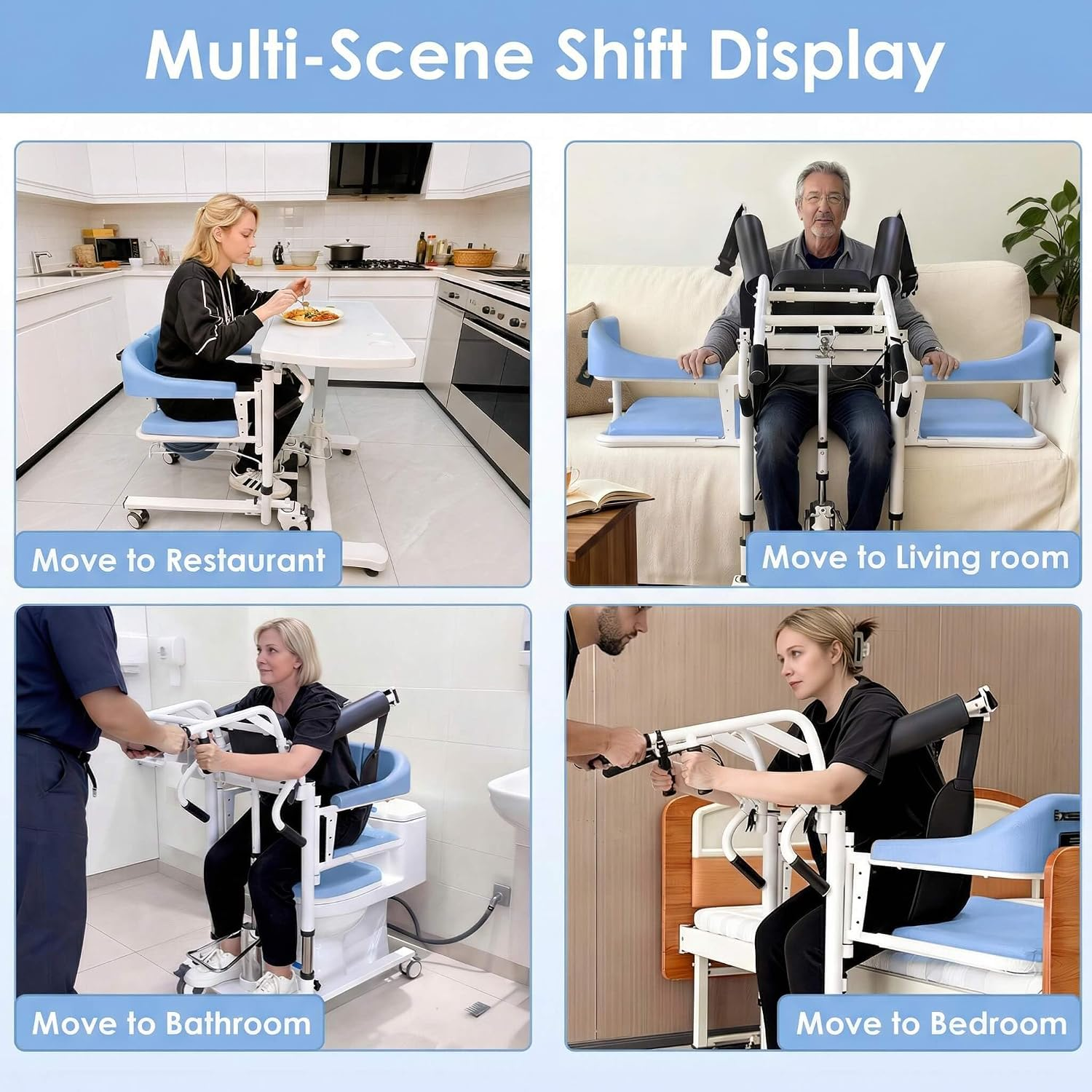 Multi-Scene Shift Display

Move to Restaurant

Move to Living room

Move to Bathroom

Move to Bedroom