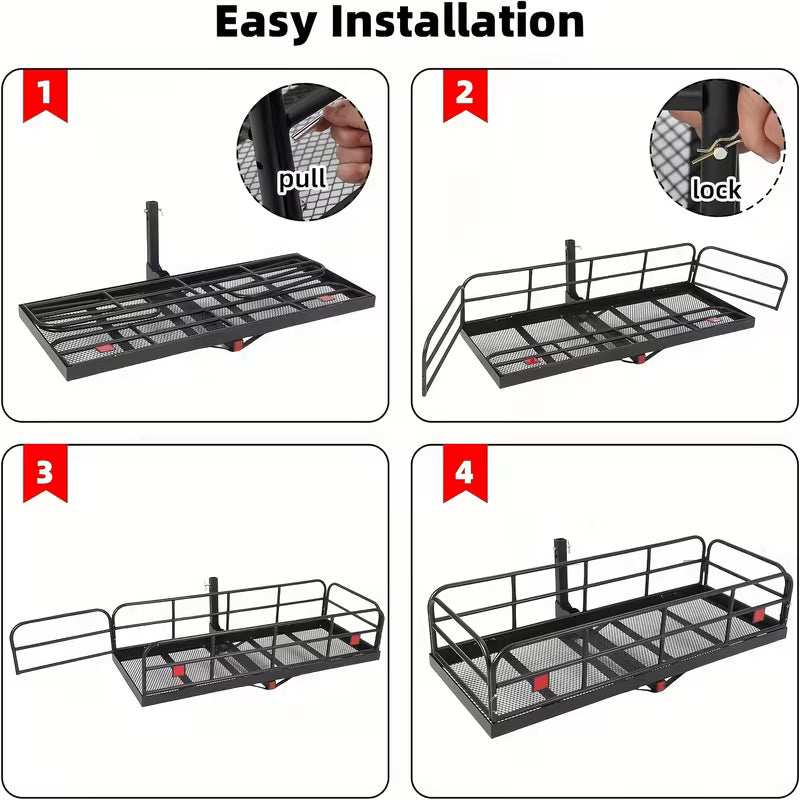 Easy Installation

1

pull

2

lock

3

4