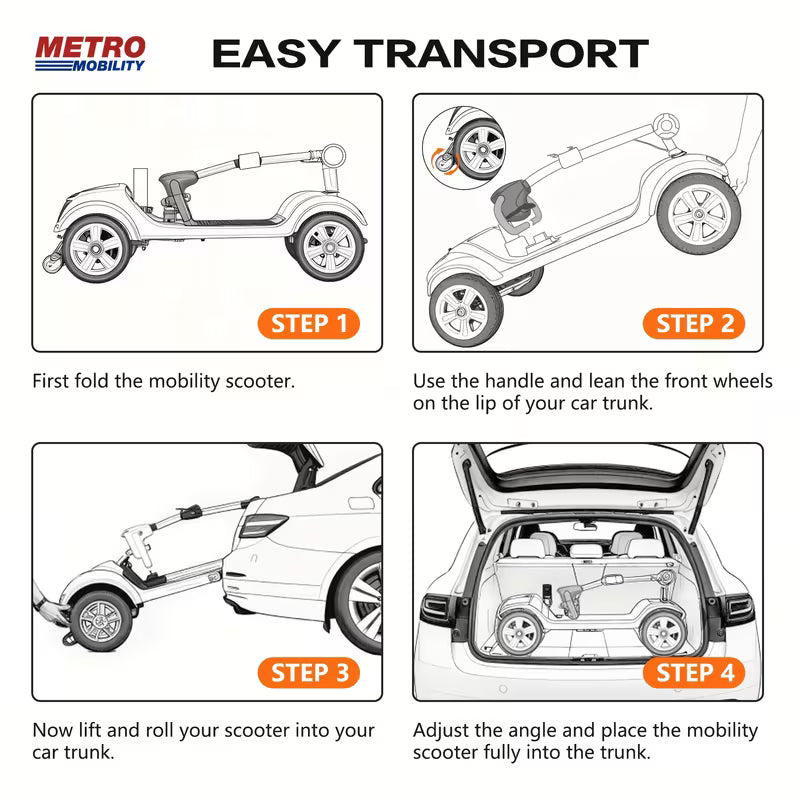 METRO MOBILITY

EASY TRANSPORT

STEP 1

First fold the mobility scooter.

STEP 2

Use the handle and lean the front wheels on the lip of your car trunk.

STEP 3

Now lift and roll your scooter into your car trunk.

STEP 4

Adjust the angle and place the mobility scooter fully into the trunk.