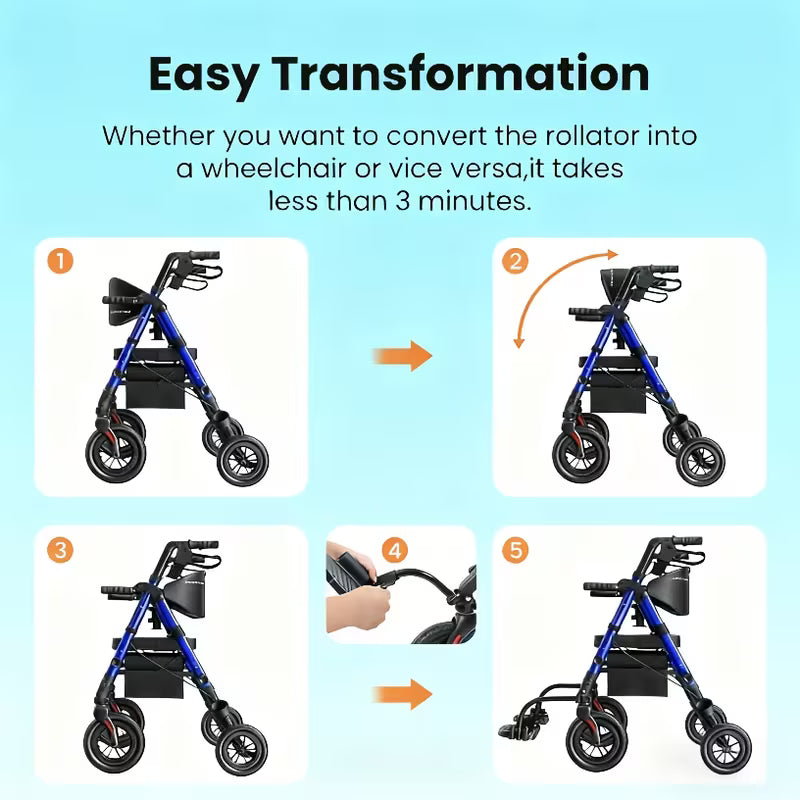 Easy Transformation

Whether you want to convert the rollator into a wheelchair or vice versa,it takes less than 3 minutes.

1

2

3

4

5