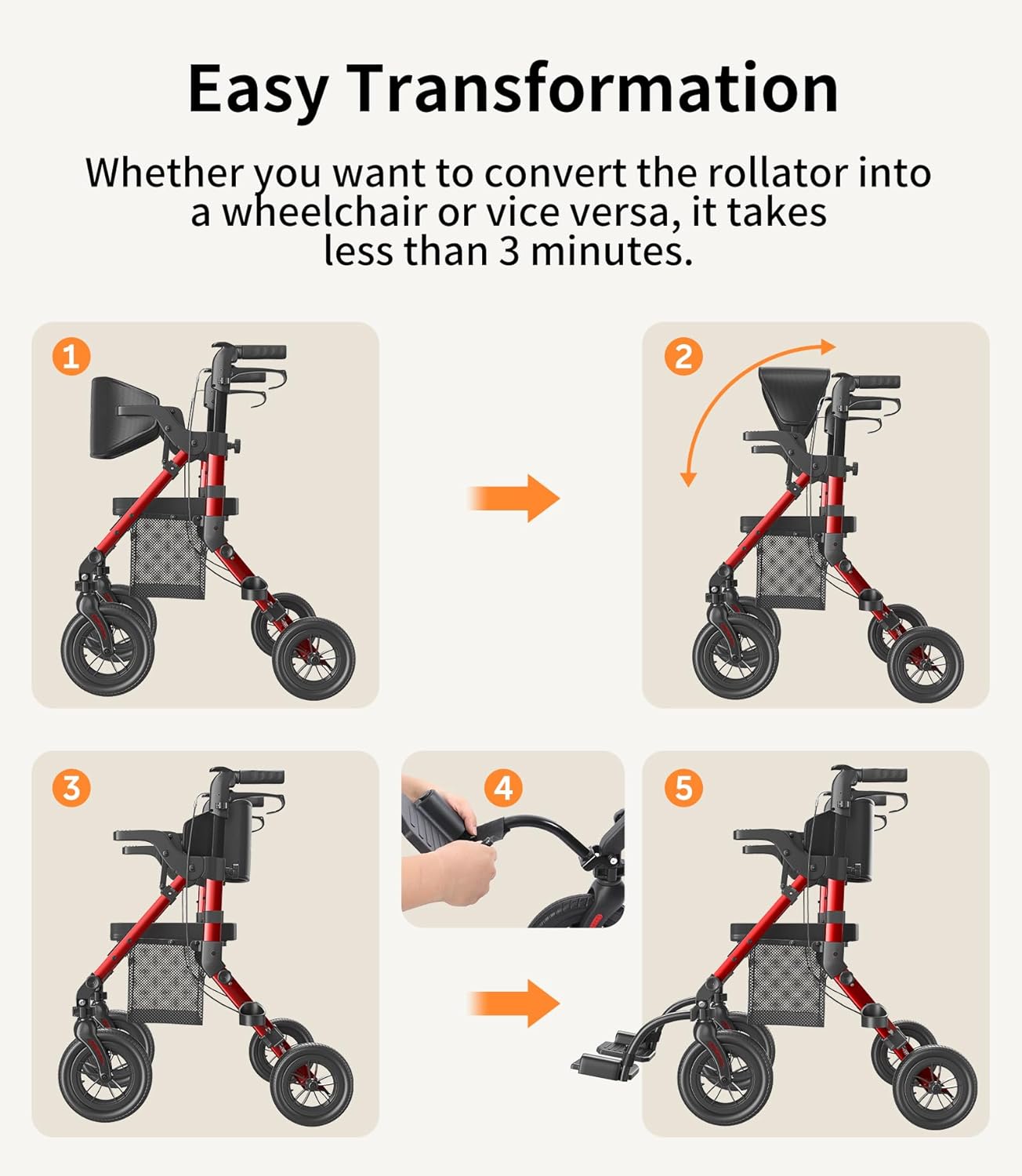 Easy Transformation

Whether you want to convert the rollator into a wheelchair or vice versa, it takes less than 3 minutes.

1

2

3

4

5