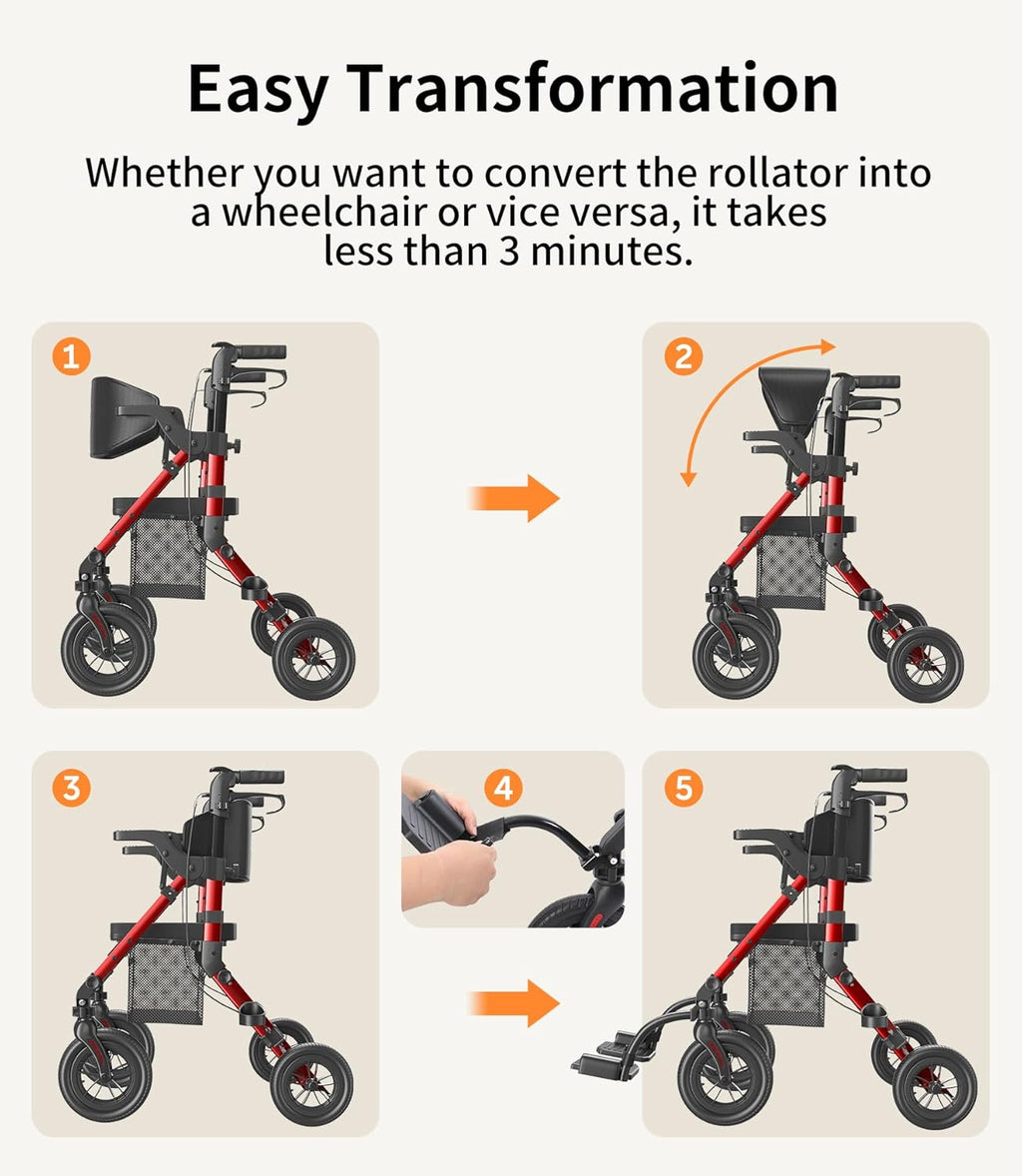 Easy Transformation

Whether you want to convert the rollator into a wheelchair or vice versa, it takes less than 3 minutes.

1

2

3

4

5