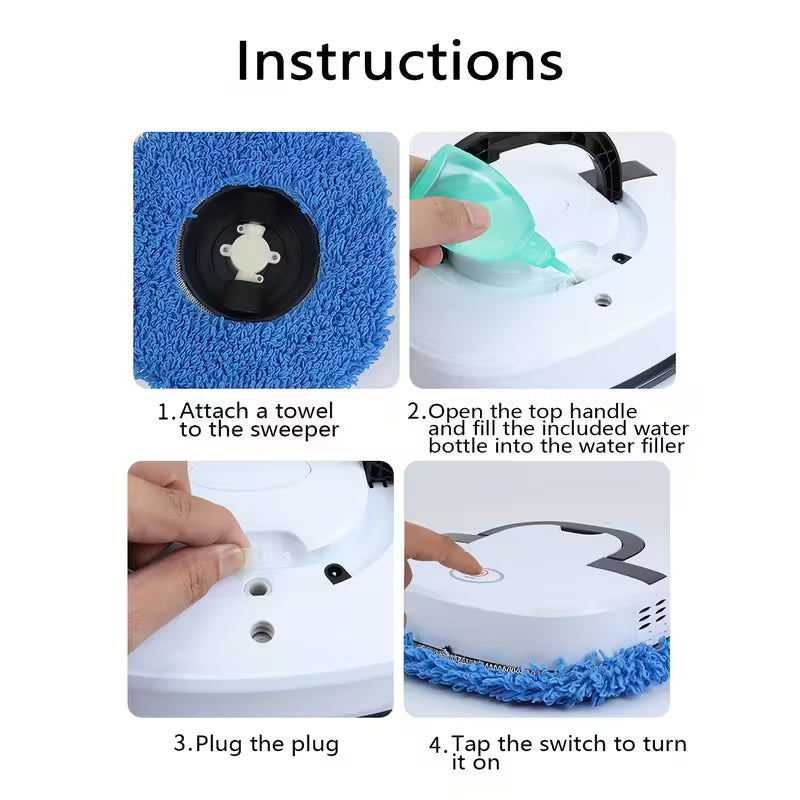 Instructions

1.Attach a towel to the sweeper

2.Open the top handle and fill the included water bottle into the water filler

3.Plug the plug

4.Tap the switch to turn it on